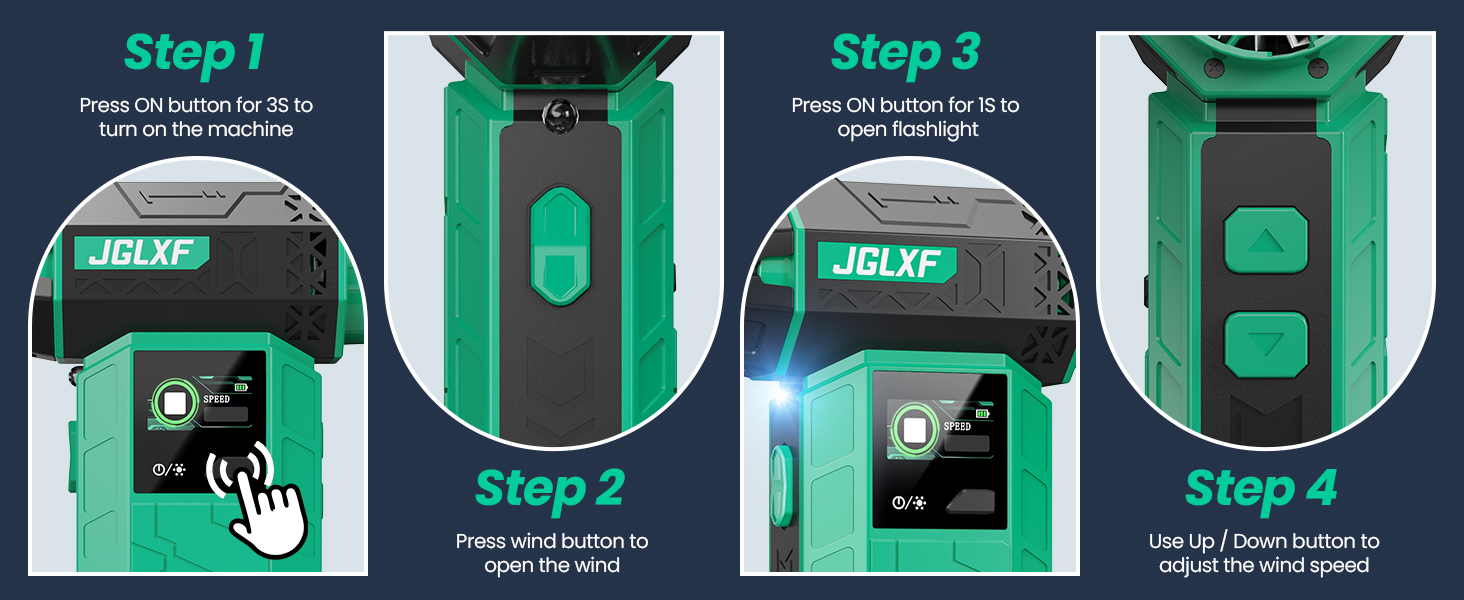 Step 1

Press ON button for 3S to turn on the machine

JGLXF

SPEED

Step 2

Press wind button to open the wind

Step 3

Press ON button for 1S to open flashlight

JGLXF

SPEED

Step 4

Use Up / Down button to adjust the wind speed