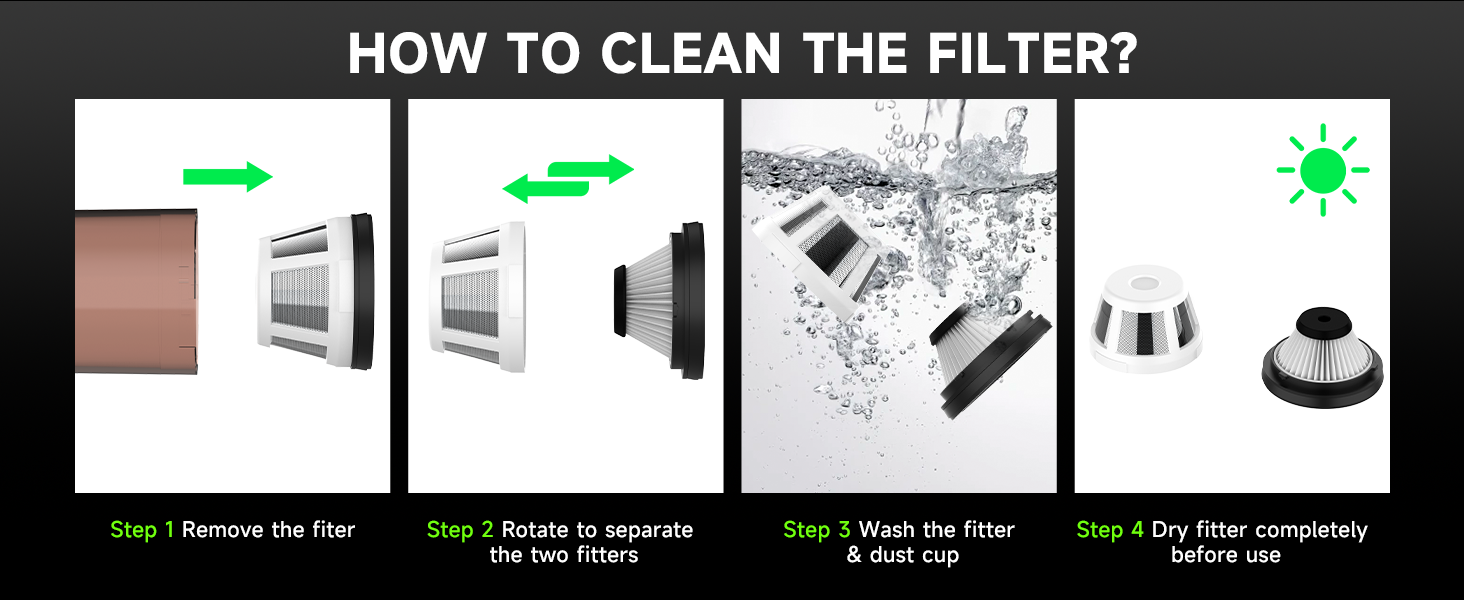 HOW TO CLEAN THE FILTER?

Step 1 Remove the fiter

Step 2 Rotate to separate the two fitters

Step 3 Wash the fitter & dust cup

Step 4 Dry fitter completely before use