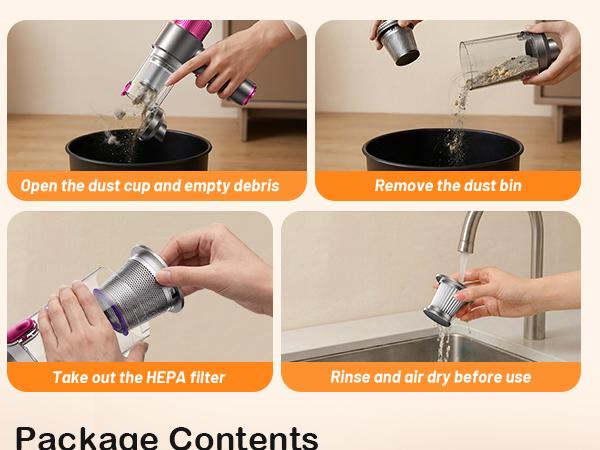 Open the dust cup and empty debris

Remove the dust bin

Take out the HEPA filter

Rinse and air dry before use

Package Contents