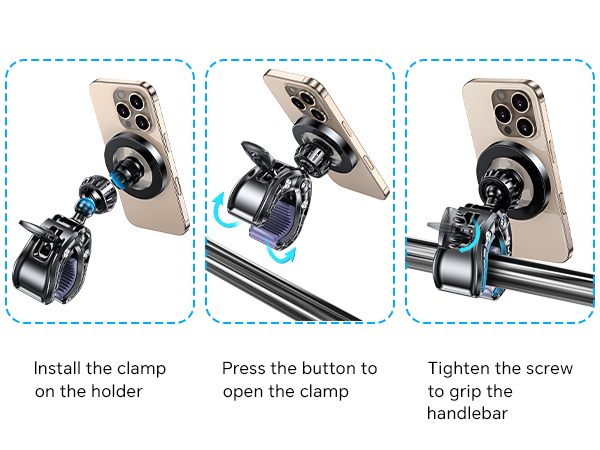 Install the clamp on the holder

Press the button to open the clamp

Tighten the screw to grip the handlebar