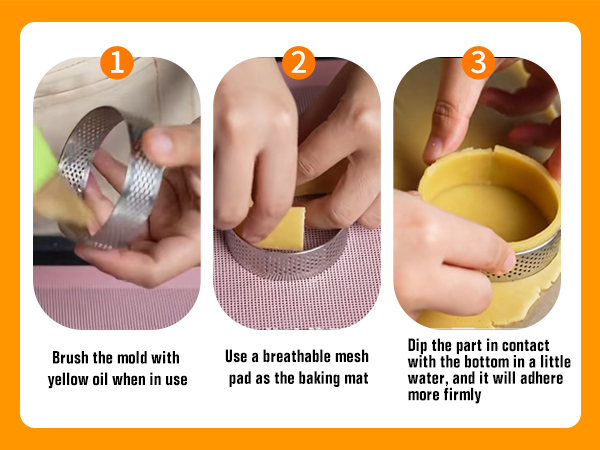 1

Brush the mold with yellow oil when in use

2

Use a breathable mesh pad as the baking mat

3

Dip the part in contact with the bottom in a little water, and it will adhere more firmly