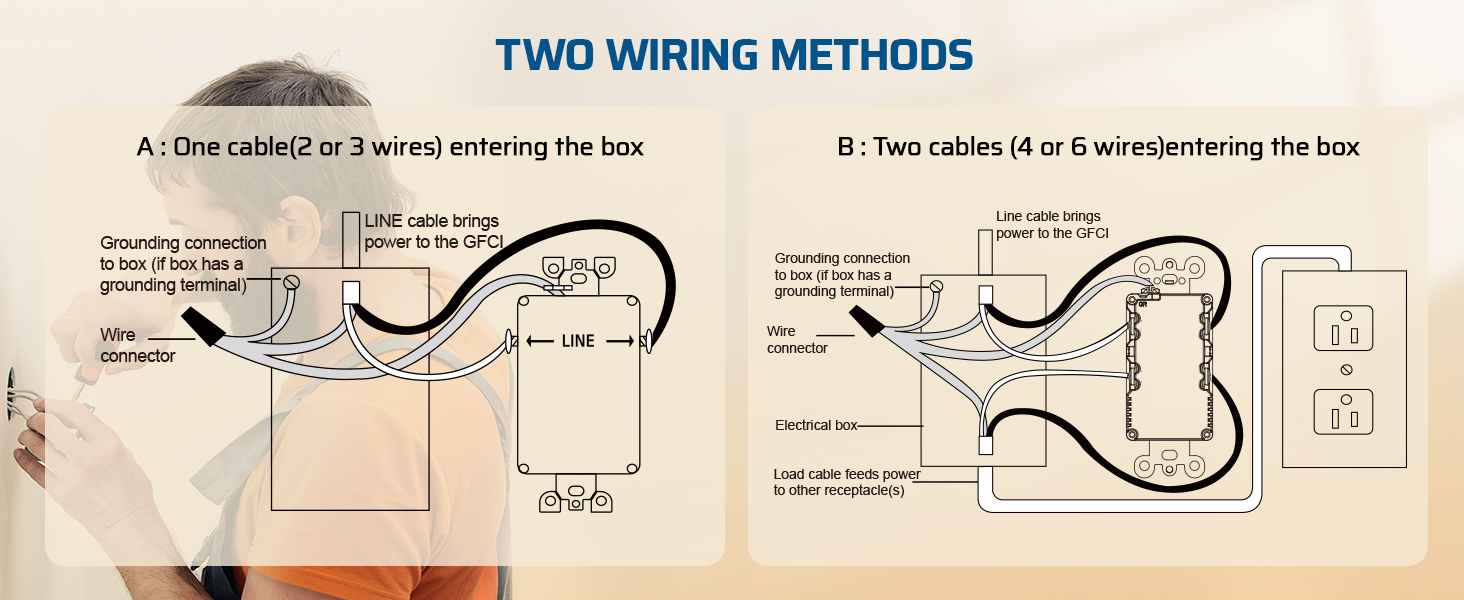 TWO WIRING METHODS

A : One cable(2 or 3 wires) entering the box

LINE cable brings power to the GFCI

Grounding connection to box (if box has a grounding terminal)

Wire connector

LINE

B : Two cables (4 or 6 wires)entering the box

Line cable brings power to the GFCI

Grounding connection to box (if box has a grounding terminal)

Wire connector

Electrical box

Load cable feeds power to other receptacle(s)