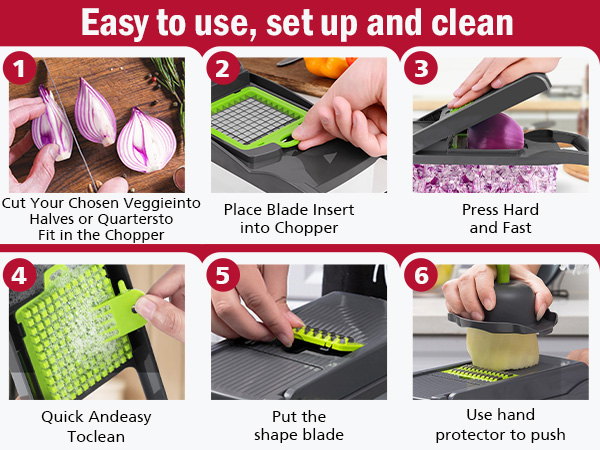 Easy to use, set up and clean

1
Cut Your Chosen Veggieinto Halves or Quartersto Fit in the Chopper

2
Place Blade Insert into Chopper

3
Press Hard and Fast

4
Quick Andeasy Toclean

5
Put the shape blade

6
Use hand protector to push