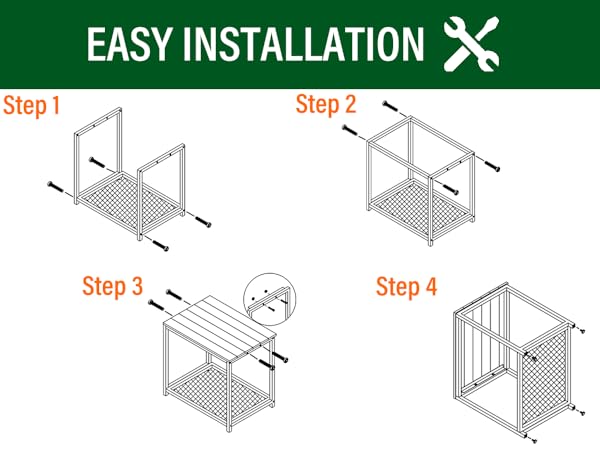 EASY INSTALLATION

Step 1

Step 2

Step 3

Step 4