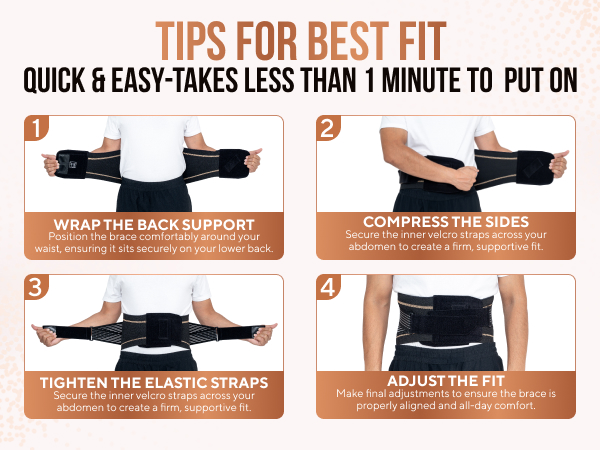 TIPS FOR BEST FIT
QUICK & EASY-TAKES LESS THAN 1 MINUTE TO PUT ON

1
WRAP THE BACK SUPPORT
Position the brace comfortably around your waist, ensuring it sits securely on your lower back.

2
COMPRESS THE SIDES
Secure the inner velcro straps across your abdomen to create a firm, supportive fit.

3
TIGHTEN THE ELASTIC STRAPS
Secure the inner velcro straps across your abdomen to create a firm, supportive fit.

4
ADJUST THE FIT
Make final adjustments to ensure the brace is properly aligned and all-day comfort.