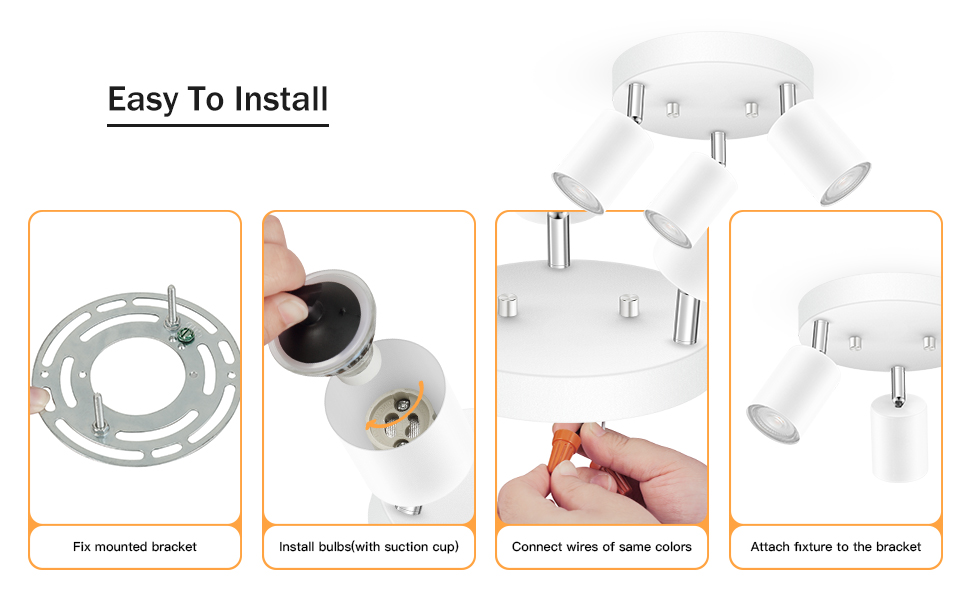 Easy To Install

Fix mounted bracket

Install bulbs(with suction cup)

Connect wires of same colors

Attach fixture to the bracket