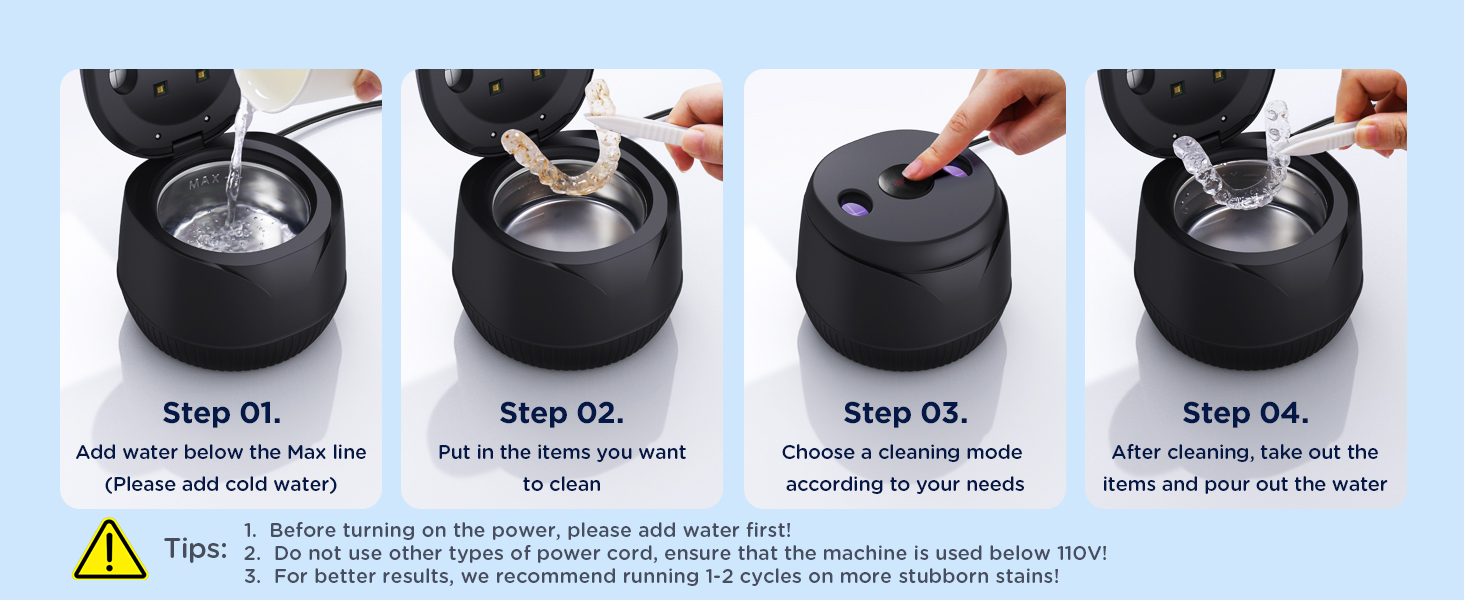 MAX

Step 01.
Add water below the Max line (Please add cold water)

Step 02.
Put in the items you want to clean

Step 03.
Choose a cleaning mode according to your needs

Step 04.
After cleaning, take out the items and pour out the water

Tips:
1. Before turning on the power, please add water first!
2. Do not use other types of power cord, ensure that the machine is used below 110V!
3. For better results, we recommend running 1-2 cycles on more stubborn stains!