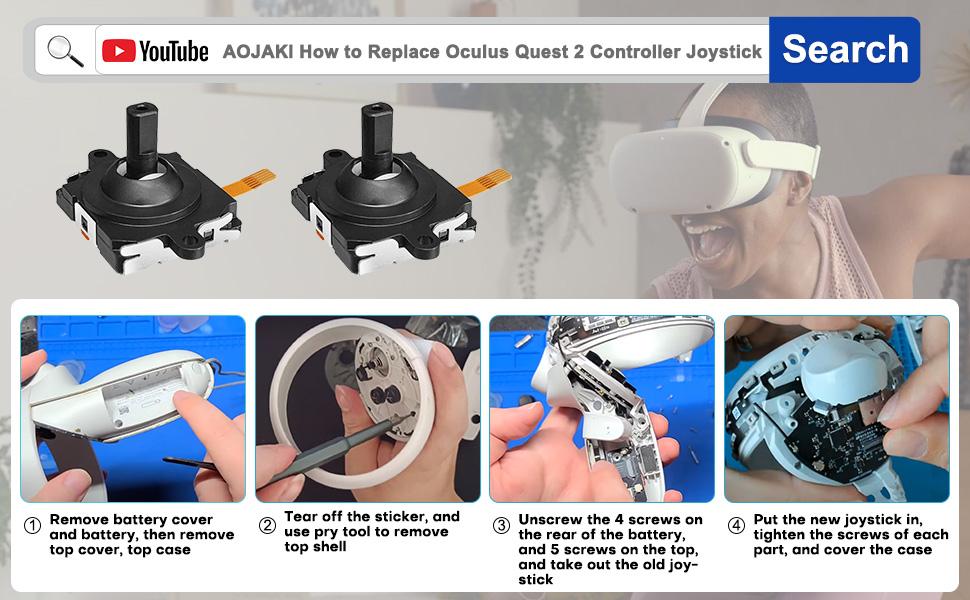 YouTube AOJAKI How to Replace Oculus Quest 2 Controller Joystick Search

① Remove battery cover and battery, then remove top cover, top case

② Tear off the sticker, and use pry tool to remove top shell

③ Unscrew the 4 screws on the rear of the battery, and 5 screws on the top, and take out the old joystick

④ Put the new joystick in, tighten the screws of each part, and cover the case