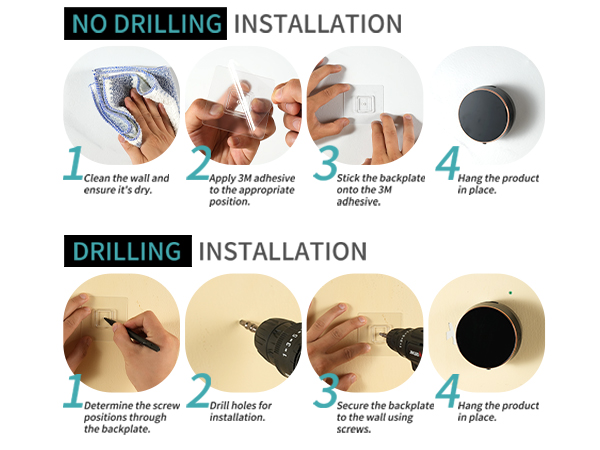 NO DRILLING INSTALLATION

1 Clean the wall and ensure it's dry.

2 Apply 3M adhesive to the appropriate position.

3 Stick the backplate onto the 3M adhesive.

4 Hang the product in place.

DRILLING INSTALLATION

1 Determine the screw positions through the backplate.

2 Drill holes for installation.

3 Secure the backplate to the wall using screws.

4 Hang the product in place.