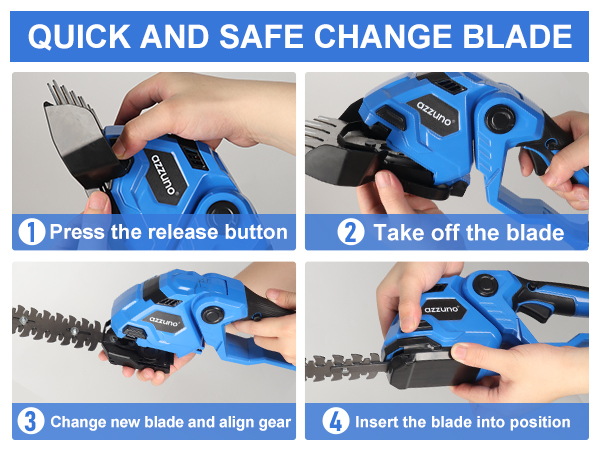 QUICK AND SAFE CHANGE BLADE

azzuno

1 Press the release button

azzuno

2 Take off the blade

azzuno

3 Change new blade and align gear

azzuno

4 Insert the blade into position