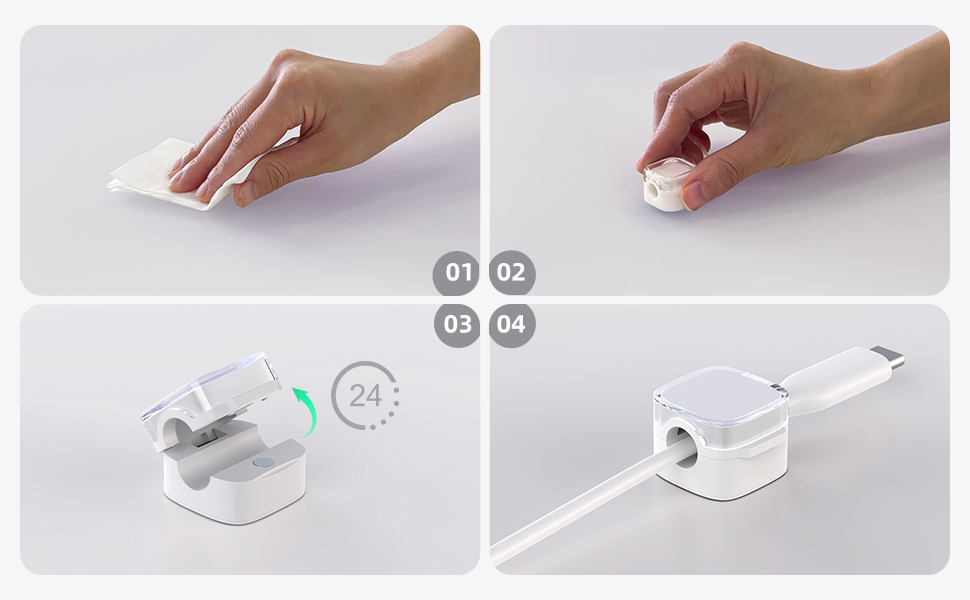 01
02
03
04
24