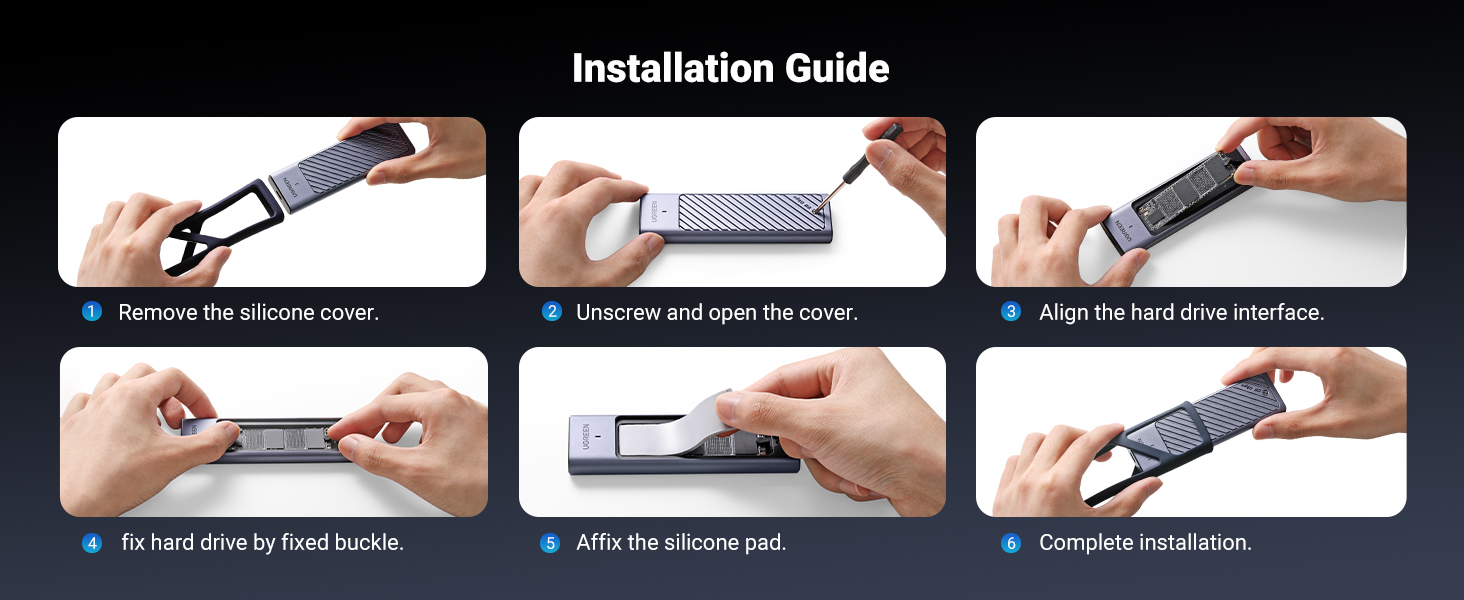 Installation Guide

UGREEN

1 Remove the silicone cover.

UGREEN

2 Unscrew and open the cover.

UGREEN

3 Align the hard drive interface.

4 fix hard drive by fixed buckle.

UGREEN

5 Affix the silicone pad.

6 Complete installation.