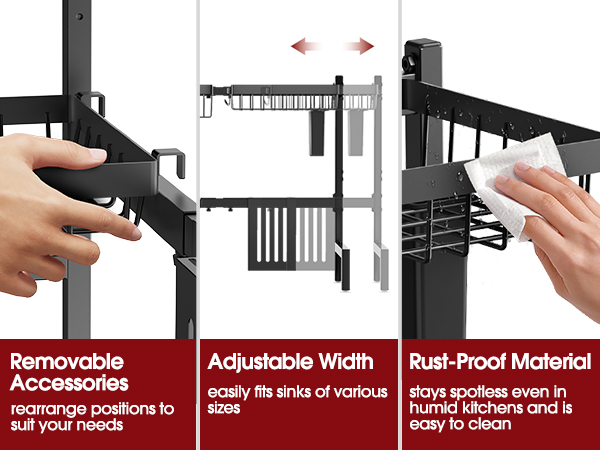 Removable Accessories
rearrange positions to suit your needs

Adjustable Width
easily fits sinks of various sizes

Rust-Proof Material
stays spotless even in humid kitchens and is easy to clean