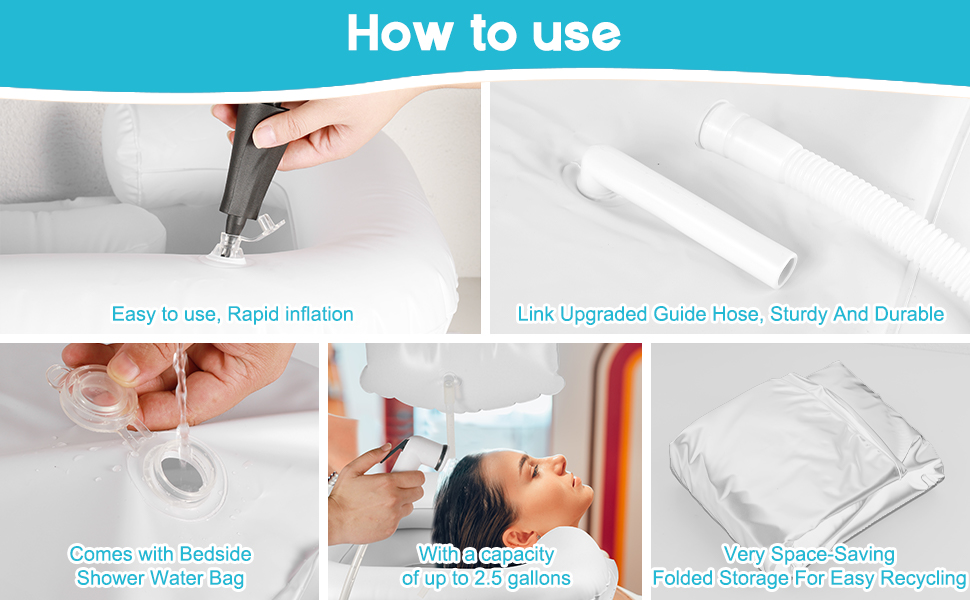 How to use

Easy to use, Rapid inflation

Link Upgraded Guide Hose, Sturdy And Durable

Comes with Bedside Shower Water Bag

With a capacity of up to 2.5 gallons

Very Space-Saving Folded Storage For Easy Recycling