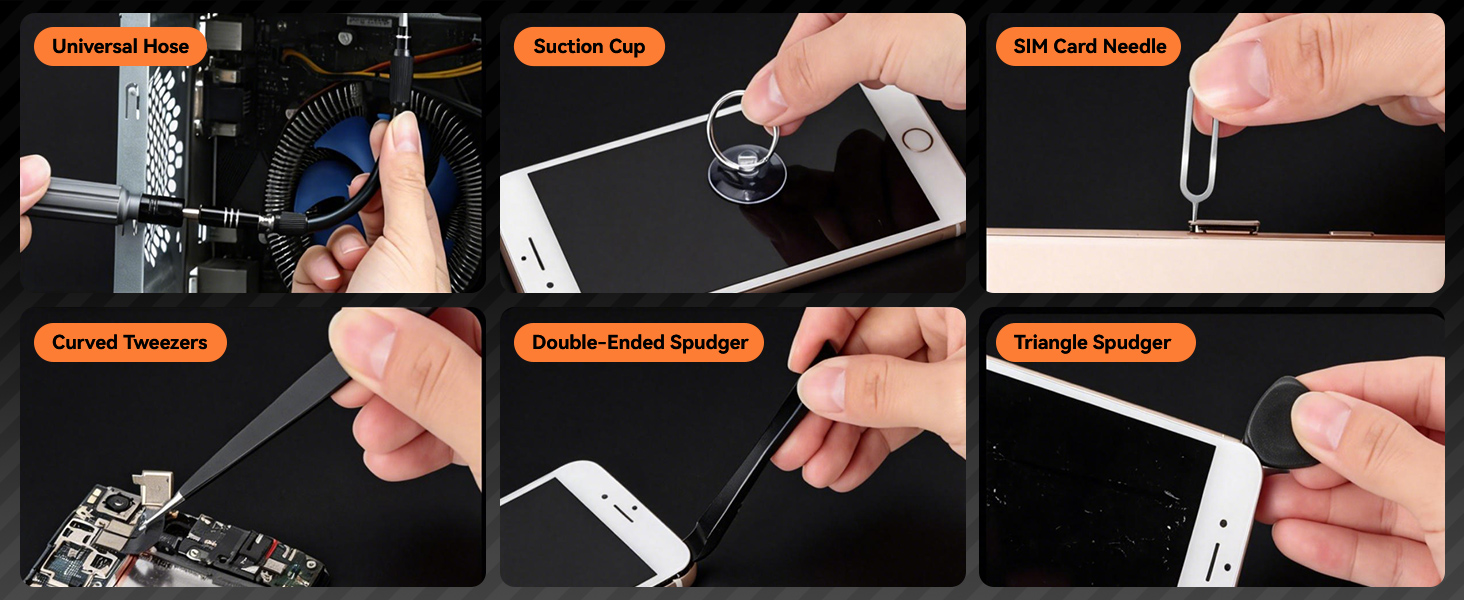 Universal Hose

Suction Cup

SIM Card Needle

Curved Tweezers

Double-Ended Spudger

Triangle Spudger