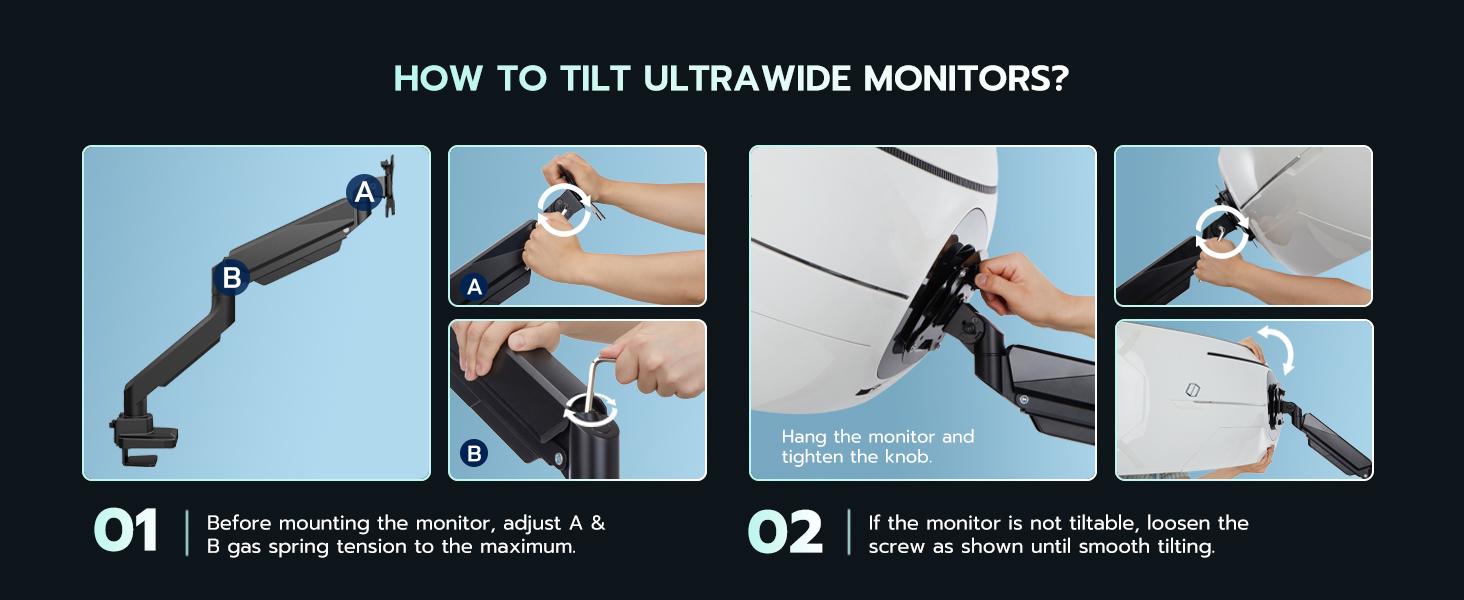 HOW TO TILT ULTRAWIDE MONITORS?

A

B

A

B

Hang the monitor and tighten the knob.

01 Before mounting the monitor, adjust A & B gas spring tension to the maximum.

02 If the monitor is not tiltable, loosen the screw as shown until smooth tilting.