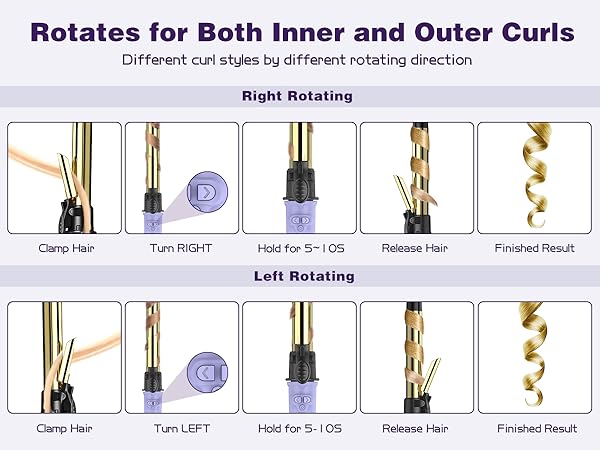 Rotates for Both Inner and Outer Curls

Different curl styles by different rotating direction

Right Rotating

Clamp Hair

Turn RIGHT

Hold for 5~10S

Release Hair

Finished Result

Left Rotating

Clamp Hair

Turn LEFT

Hold for 5-10S

Release Hair

Finished Result