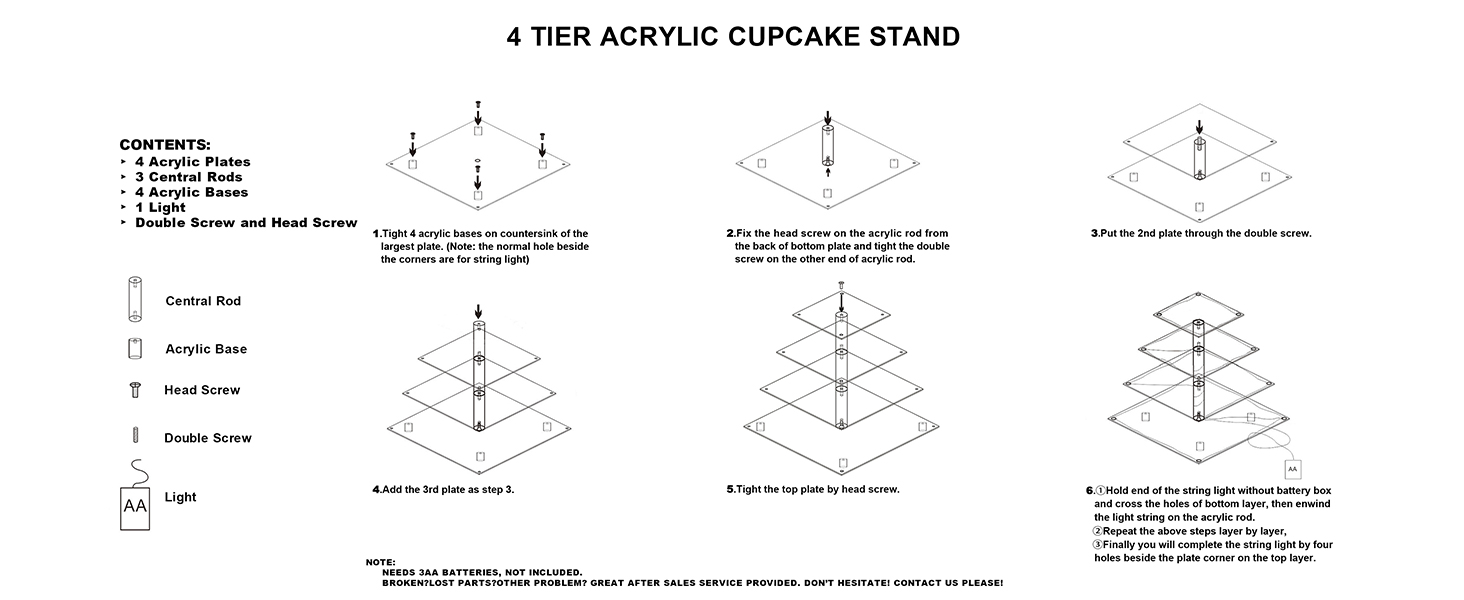 4 TIER ACRYLIC CUPCAKE STAND

CONTENTS:
‣ 4 Acrylic Plates
‣ 3 Central Rods
‣ 4 Acrylic Bases
‣ 1 Light
‣ Double Screw and Head Screw

Central Rod

Acrylic Base

Head Screw

Double Screw

AA

Light

1.Tight 4 acrylic bases on countersink of the largest plate. (Note: the normal hole beside the corners are for string light)

2.Fix the head screw on the acrylic rod from the back of bottom plate and tight the double screw on the other end of acrylic rod.

3.Put the 2nd plate through the double screw.

4.Add the 3rd plate as step 3.

5.Tight the top plate by head screw.

AA

6.①Hold end of the string light without battery box and cross the holes of bottom layer, then enwind the light string on the acrylic rod.
②Repeat the above steps layer by layer,
③Finally you will complete the string light by four holes beside the plate corner on the top layer.

NOTE:
NEEDS 3AA BATTERIES, NOT INCLUDED.
BROKEN?LOST PARTS?OTHER PROBLEM? GREAT AFTER SALES SERVICE PROVIDED. DON'T HESITATE! CONTACT US PLEASE!