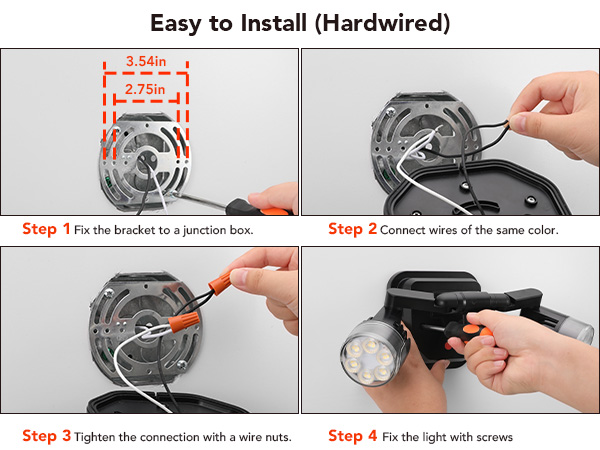 Easy to Install (Hardwired)

3.54in

2.75in

Step 1 Fix the bracket to a junction box.

Step 2 Connect wires of the same color.

Step 3 Tighten the connection with a wire nuts.

Step 4 Fix the light with screws