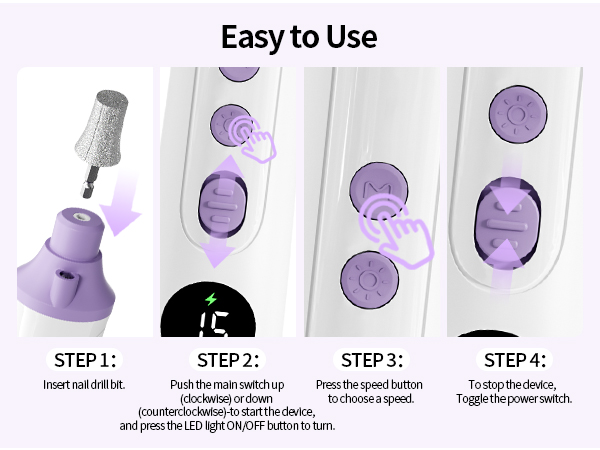 Easy to Use

15

M

STEP 1:
Insert nail drill bit.

STEP 2:
Push the main switch up (clockwise) or down (counterclockwise)-to start the device, and press the LED light ON/OFF button to turn.

STEP 3:
Press the speed button to choose a speed.

STEP 4:
To stop the device, Toggle the power switch.