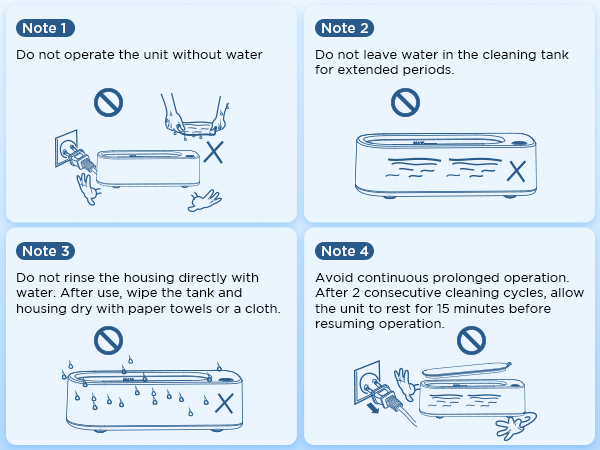 Note 1

Do not operate the unit without water

Note 2

Do not leave water in the cleaning tank for extended periods.

Note 3

Do not rinse the housing directly with water. After use, wipe the tank and housing dry with paper towels or a cloth.

Note 4

Avoid continuous prolonged operation. After 2 consecutive cleaning cycles, allow the unit to rest for 15 minutes before resuming operation.