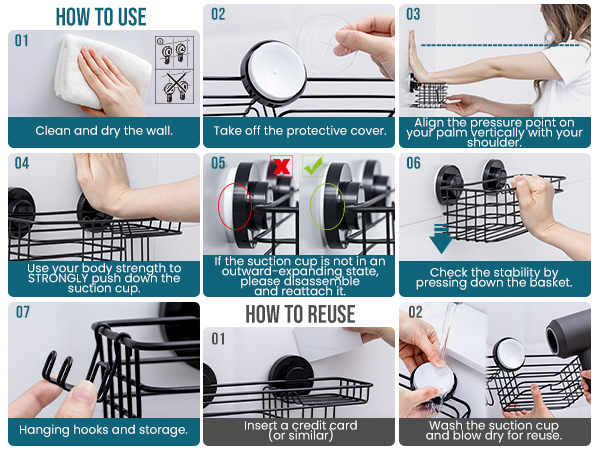 HOW TO USE

01

Clean and dry the wall.

02

Take off the protective cover.

03

Align the pressure point on your palm vertically with your shoulder.

04

Use your body strength to STRONGLY push down the suction cup.

05

If the suction cup is not in an outward-expanding state, please disassemble and reattach it.

06

Check the stability by pressing down the basket.

07

Hanging hooks and storage.

HOW TO REUSE

01

Insert a credit card (or similar)

02

Wash the suction cup and blow dry for reuse.