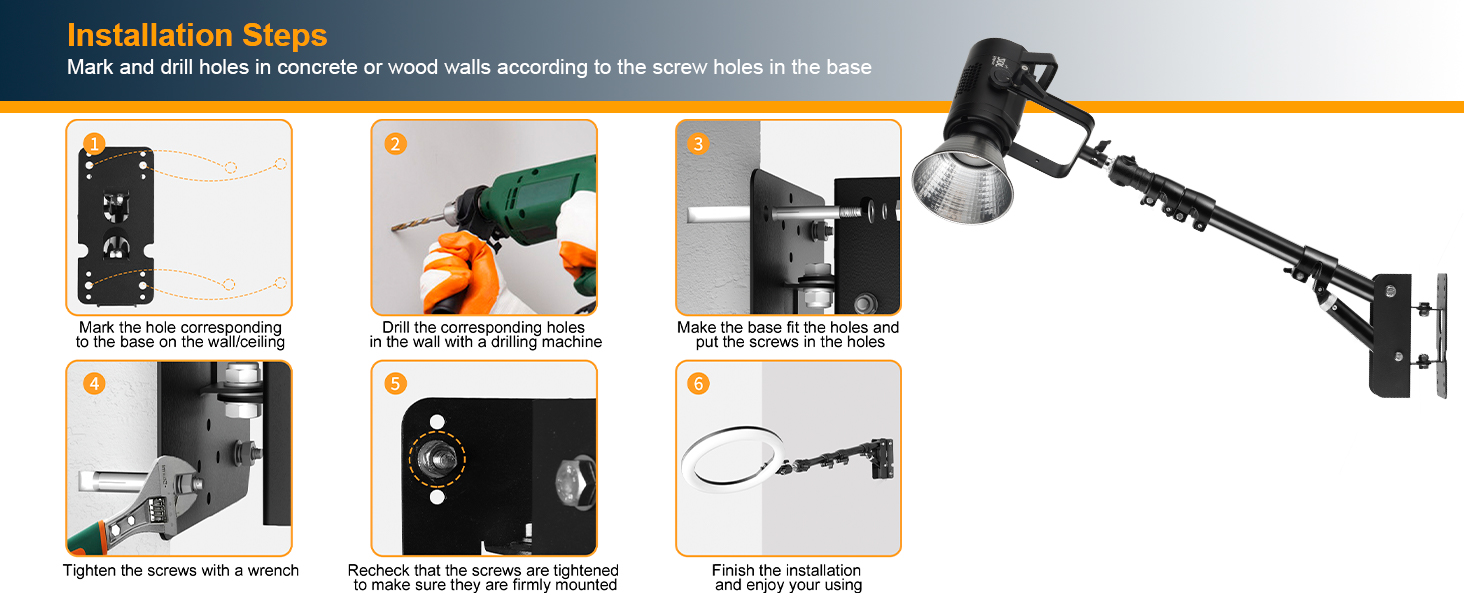 Installation Steps
Mark and drill holes in concrete or wood walls according to the screw holes in the base

1
Mark the hole corresponding to the base on the wall/ceiling

2
Drill the corresponding holes in the wall with a drilling machine

3
Make the base fit the holes and put the screws in the holes

4
Tighten the screws with a wrench

5
Recheck that the screws are tightened to make sure they are firmly mounted

6
Finish the installation and enjoy your using