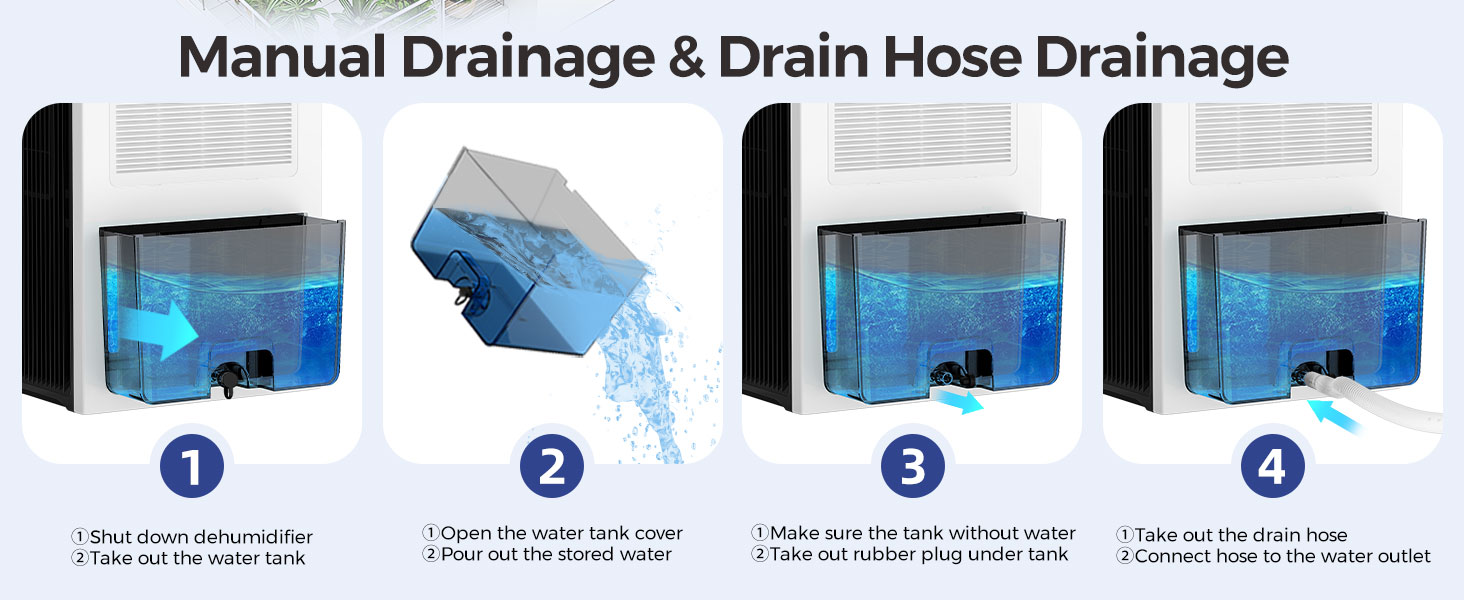 Manual Drainage & Drain Hose Drainage

1

①Shut down dehumidifier
②Take out the water tank

2

①Open the water tank cover
②Pour out the stored water

3

①Make sure the tank without water
②Take out rubber plug under tank

4

①Take out the drain hose
②Connect hose to the water outlet