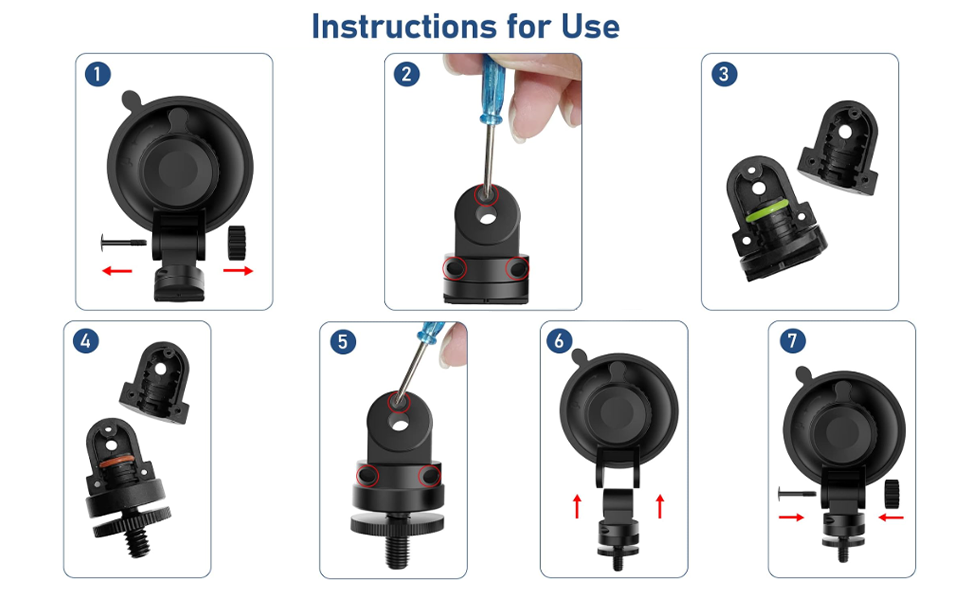 Instructions for Use

1

2

3

4

5

6

7