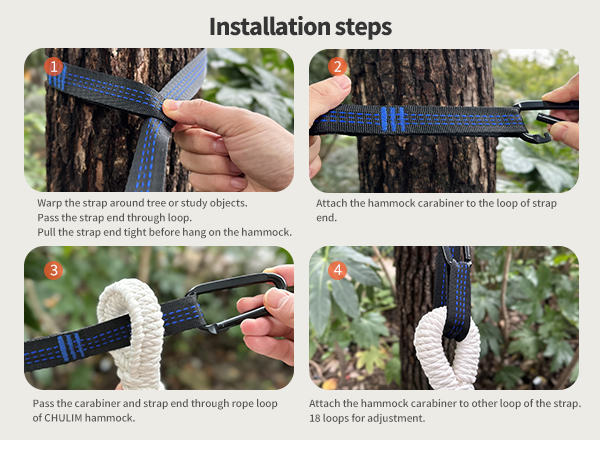 Installation steps

1

Warp the strap around tree or study objects.
Pass the strap end through loop.
Pull the strap end tight before hang on the hammock.

2

Attach the hammock carabiner to the loop of strap end.

3

Pass the carabiner and strap end through rope loop of CHULIM hammock.

4

Attach the hammock carabiner to other loop of the strap.
18 loops for adjustment.