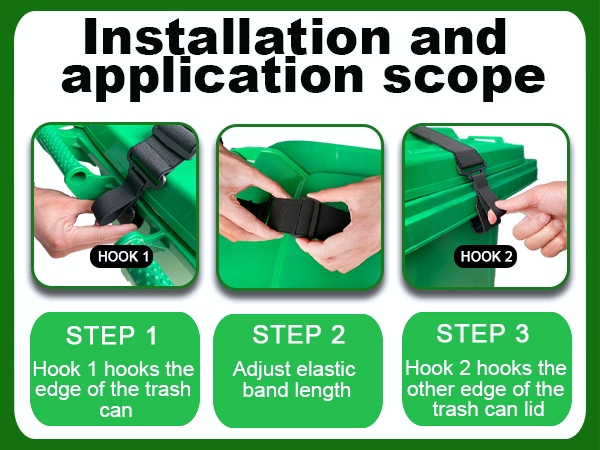 Installation and application scope

HOOK 1

HOOK 2

STEP 1
Hook 1 hooks the edge of the trash can

STEP 2
Adjust elastic band length

STEP 3
Hook 2 hooks the other edge of the trash can lid