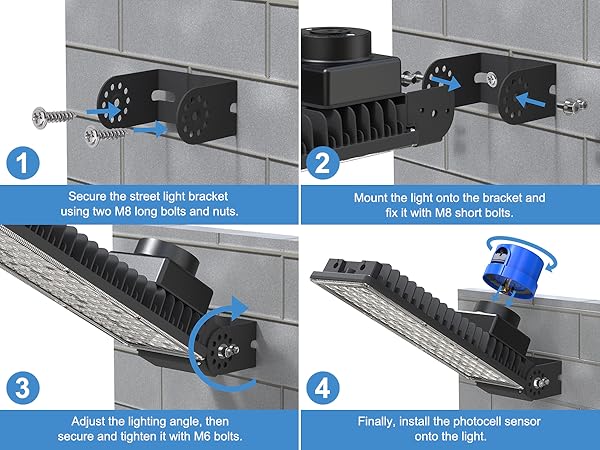 1
Secure the street light bracket using two M8 long bolts and nuts.

2
Mount the light onto the bracket and fix it with M8 short bolts.

3
Adjust the lighting angle, then secure and tighten it with M6 bolts.

4
Finally, install the photocell sensor onto the light.