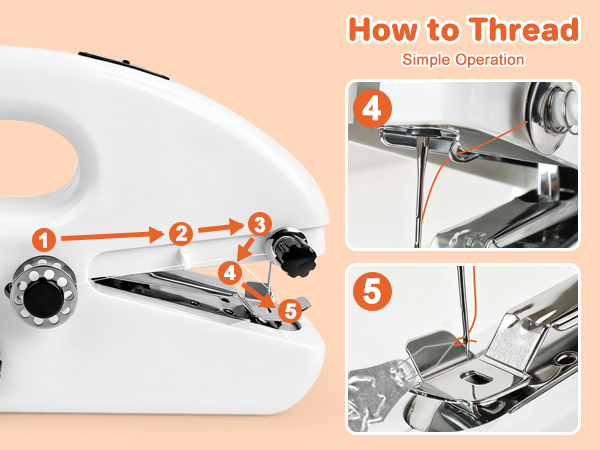 How to Thread
Simple Operation

1
2
3
4
5

4

5