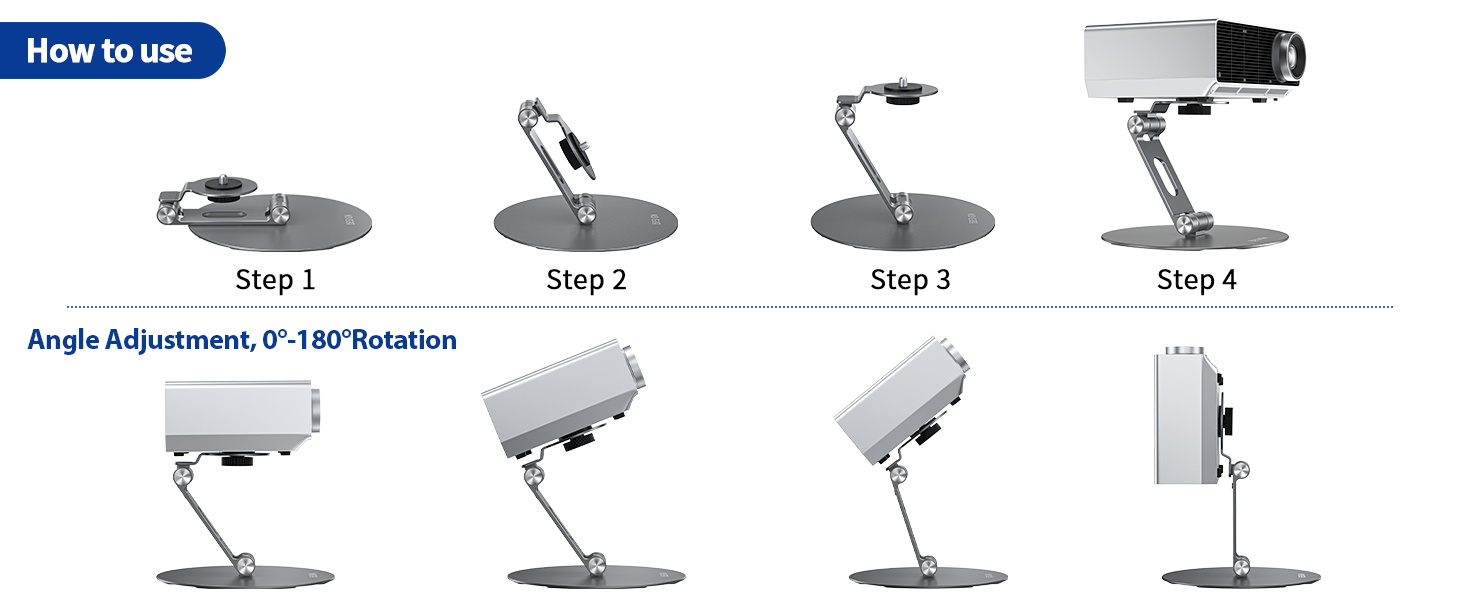 How to use

Step 1

Step 2

Step 3

Step 4

Angle Adjustment, 0°-180°Rotation