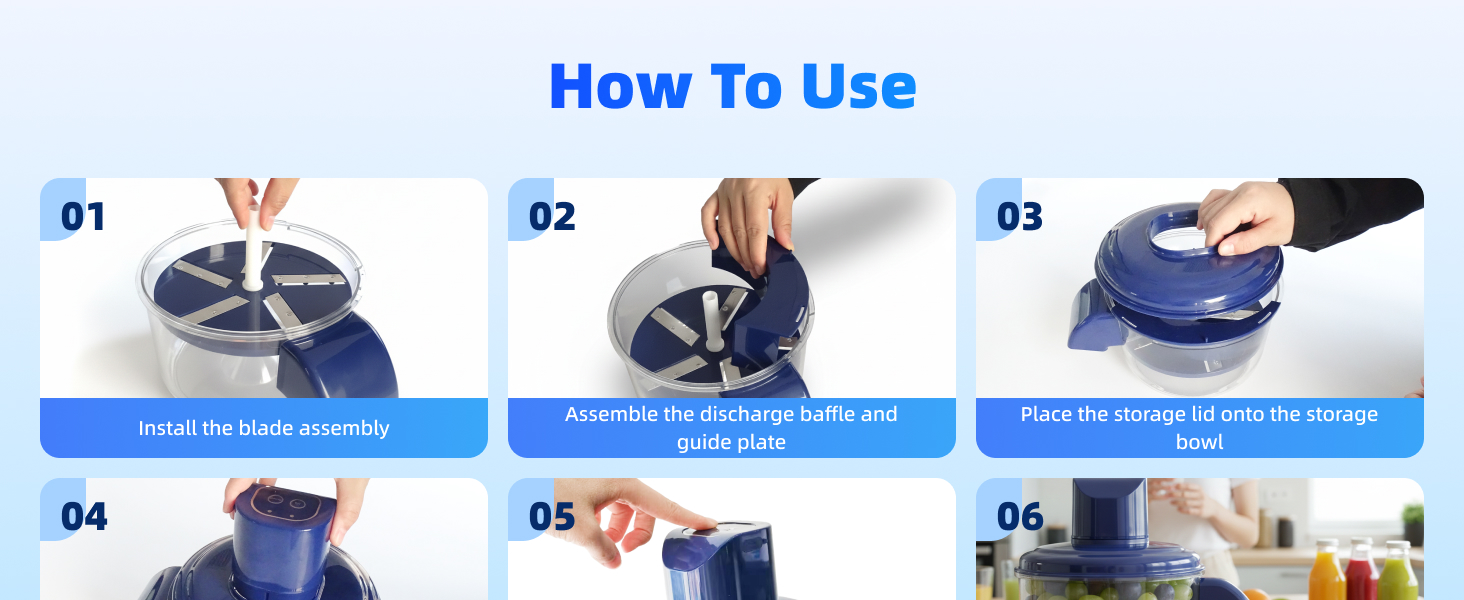 How To Use

01

Install the blade assembly

02

Assemble the discharge baffle and guide plate

03

Place the storage lid onto the storage bowl

04

05

06