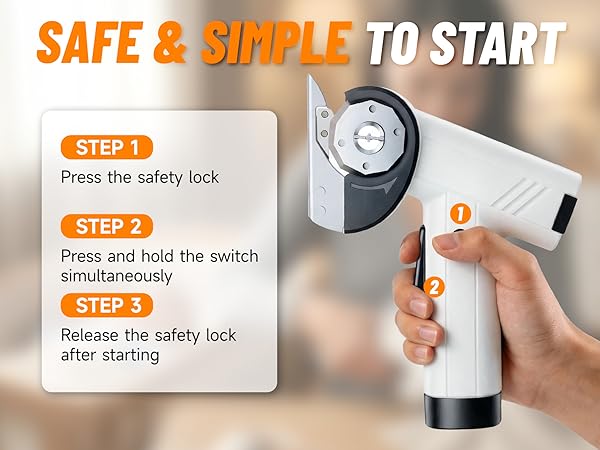 SAFE & SIMPLE TO START

STEP 1
Press the safety lock

STEP 2
Press and hold the switch simultaneously

STEP 3
Release the safety lock after starting

1

2