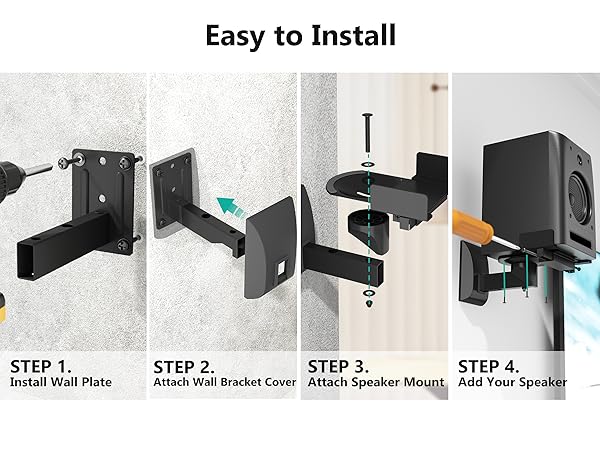 Easy to Install

STEP 1.
Install Wall Plate

STEP 2.
Attach Wall Bracket Cover

STEP 3.
Attach Speaker Mount

STEP 4.
Add Your Speaker