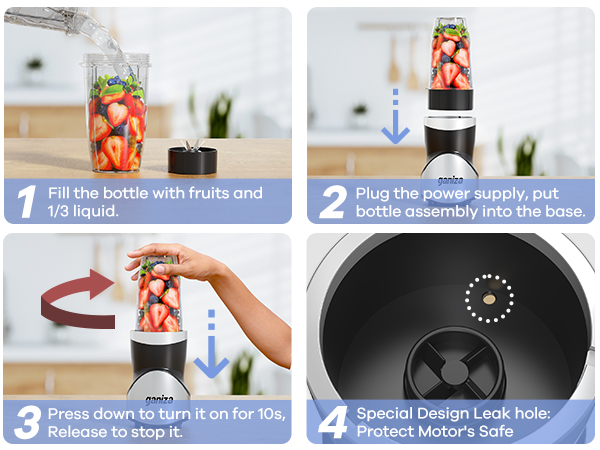 1 Fill the bottle with fruits and 1/3 liquid.

ganiza

2 Plug the power supply, put bottle assembly into the base.

ganiza

3 Press down to turn it on for 10s, Release to stop it.

4 Special Design Leak hole: Protect Motor's Safe