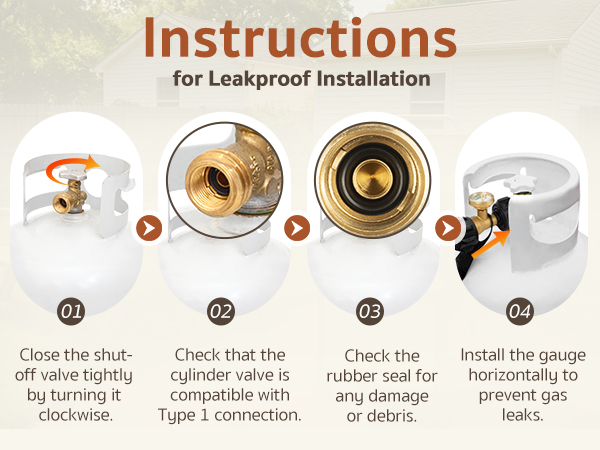 Instructions
for Leakproof Installation

01
Close the shut-off valve tightly by turning it clockwise.

02
Check that the cylinder valve is compatible with Type 1 connection.

03
Check the rubber seal for any damage or debris.

04
Install the gauge horizontally to prevent gas leaks.