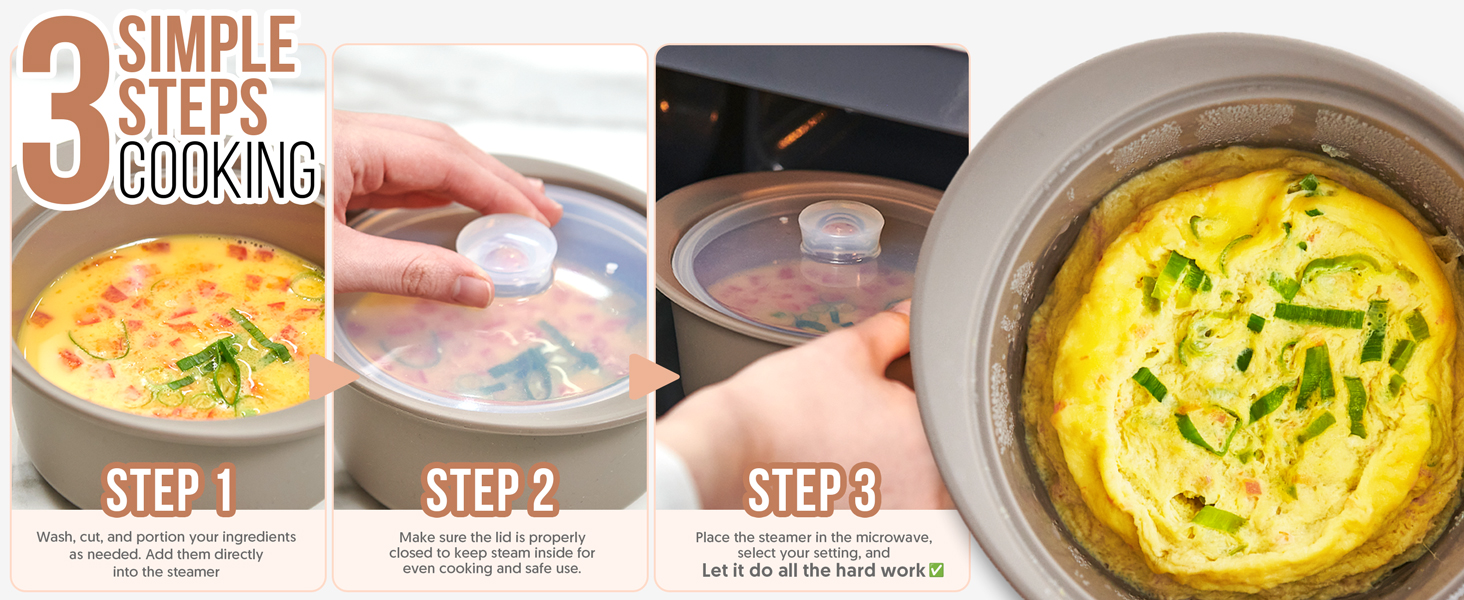 3 SIMPLE STEPS COOKING

STEP 1

Wash, cut, and portion your ingredients as needed. Add them directly into the steamer

STEP 2

Make sure the lid is properly closed to keep steam inside for even cooking and safe use.

STEP 3

Place the steamer in the microwave, select your setting, and
Let it do all the hard work ✅