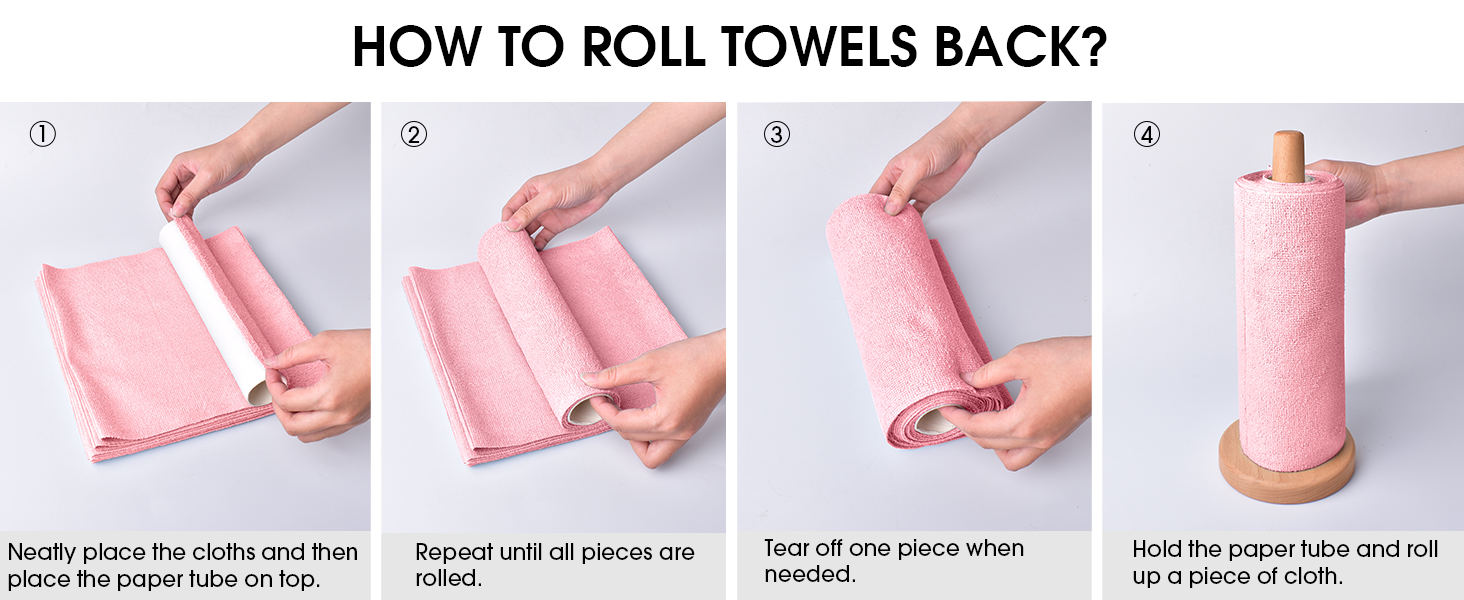 HOW TO ROLL TOWELS BACK?

①

Neatly place the cloths and then place the paper tube on top.

②

Repeat until all pieces are rolled.

③

Tear off one piece when needed.

④

Hold the paper tube and roll up a piece of cloth.