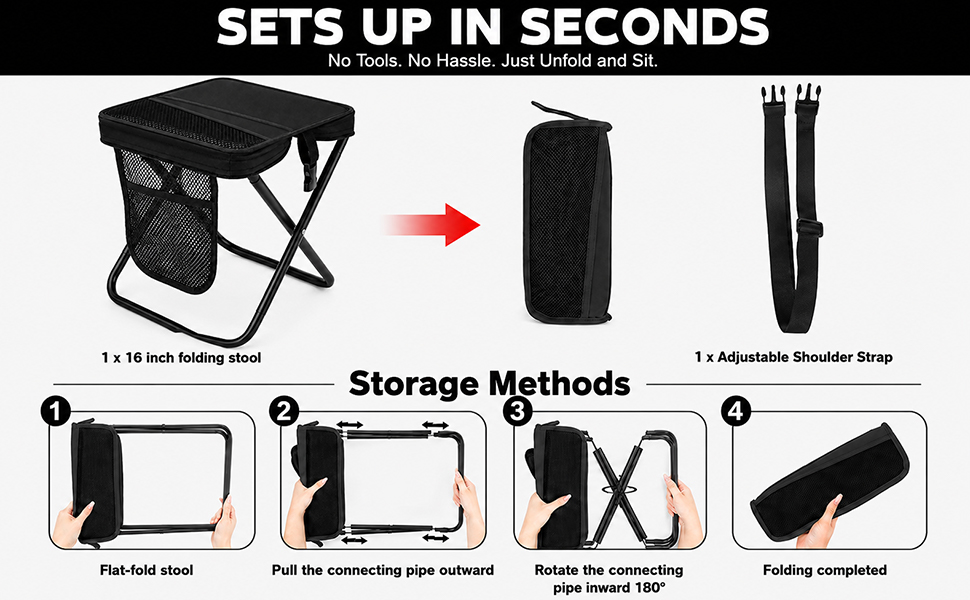 SETS UP IN SECONDS
No Tools. No Hassle. Just Unfold and Sit.

1 x 16 inch folding stool

1 x Adjustable Shoulder Strap

Storage Methods

1
Flat-fold stool

2
Pull the connecting pipe outward

3
Rotate the connecting pipe inward 180°

4
Folding completed