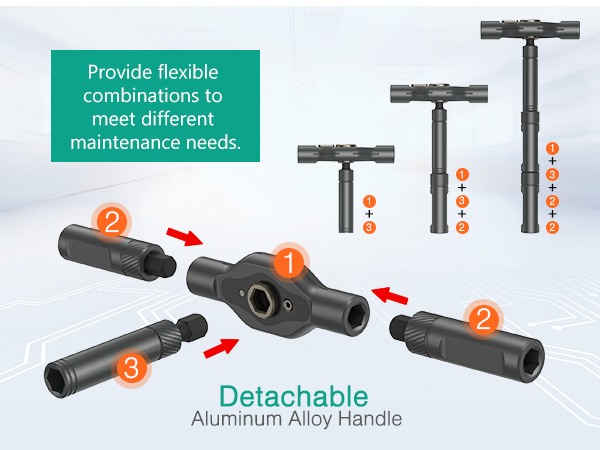 Provide flexible combinations to meet different maintenance needs.

1
+
3

1
+
3
+
2

1
+
3
+
2
+
2

2

1

2

3

Detachable
Aluminum Alloy Handle