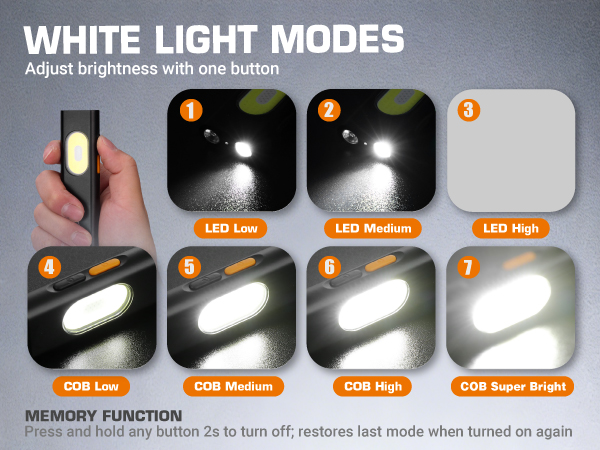 WHITE LIGHT MODES
Adjust brightness with one button

1
LED Low

2
LED Medium

3
LED High

4
COB Low

5
COB Medium

6
COB High

7
COB Super Bright

MEMORY FUNCTION
Press and hold any button 2s to turn off; restores last mode when turned on again