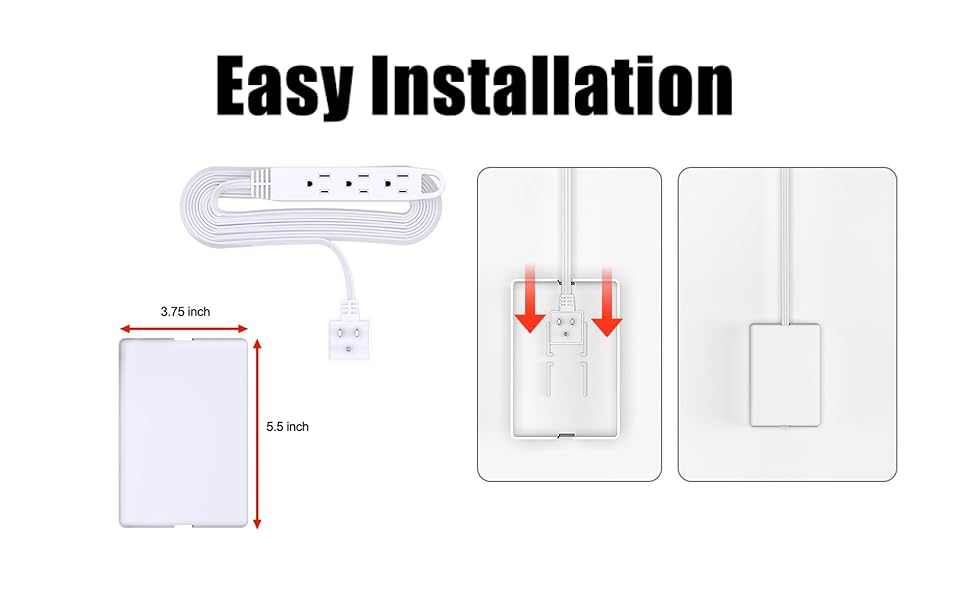 Easy Installation

3.75 inch

5.5 inch