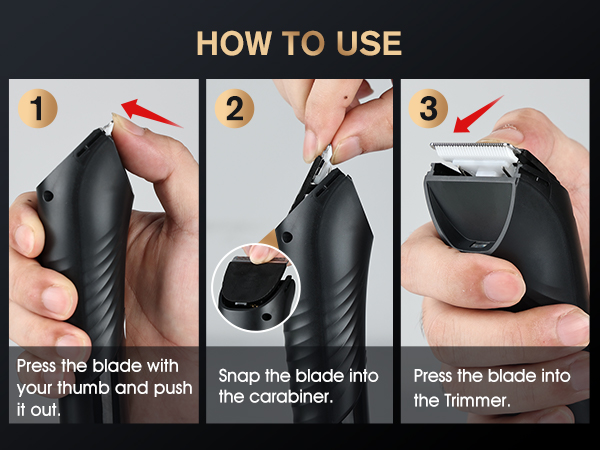 HOW TO USE

1

Press the blade with your thumb and push it out.

2

Snap the blade into the carabiner.

3

Press the blade into the Trimmer.