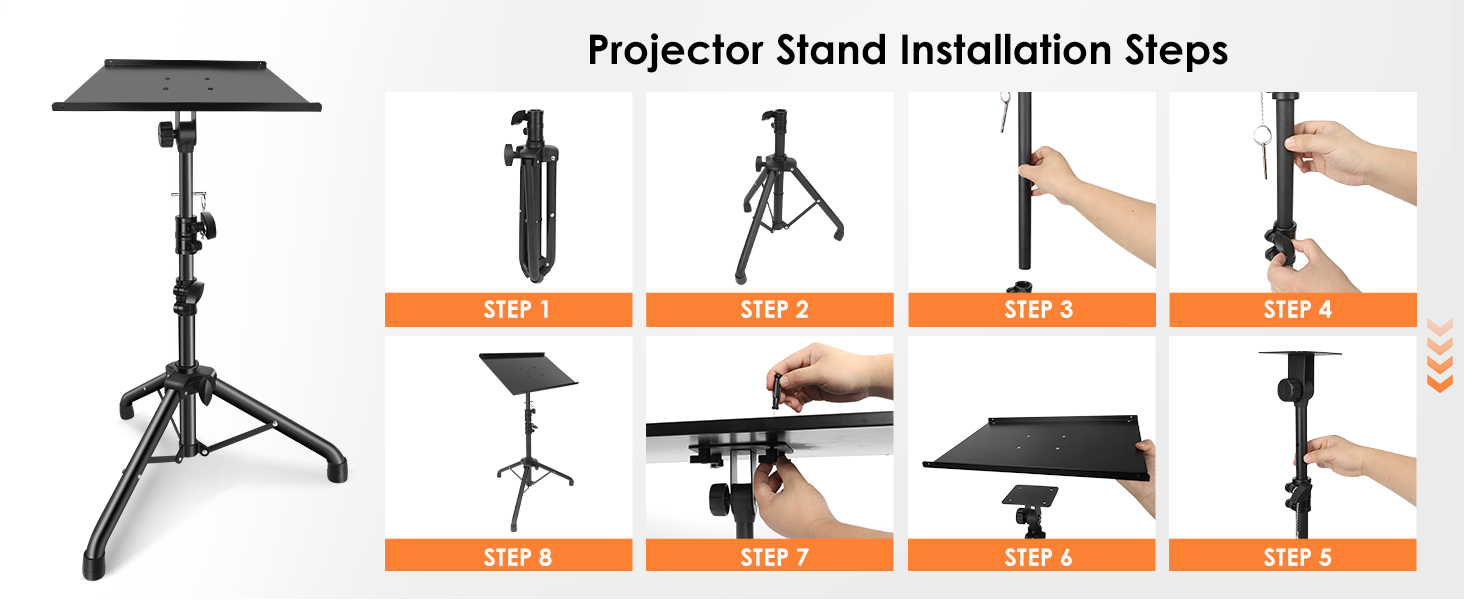 Projector Stand Installation Steps

STEP 1

STEP 2

STEP 3

STEP 4

STEP 8

STEP 7

STEP 6

STEP 5