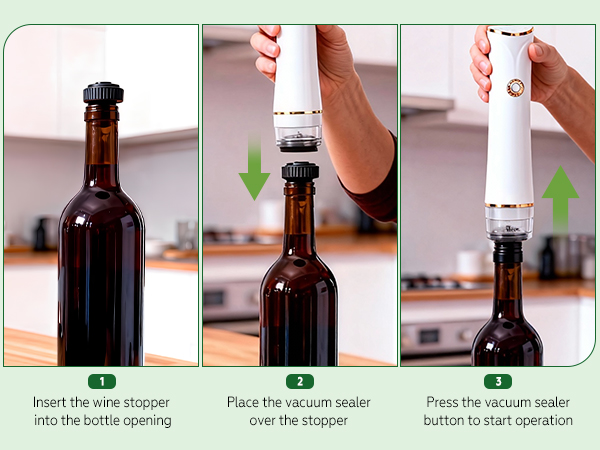 1
Insert the wine stopper into the bottle opening

2
Place the vacuum sealer over the stopper

3
Press the vacuum sealer button to start operation