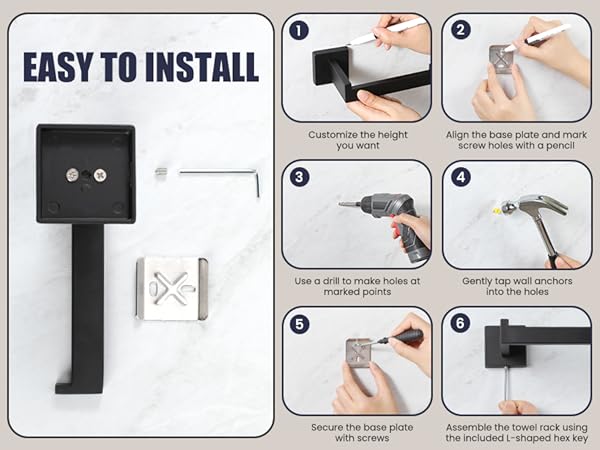 EASY TO INSTALL

1

Customize the height you want

2

Align the base plate and mark screw holes with a pencil

3

Use a drill to make holes at marked points

4

Gently tap wall anchors into the holes

5

Secure the base plate with screws

6

Assemble the towel rack using the included L-shaped hex key