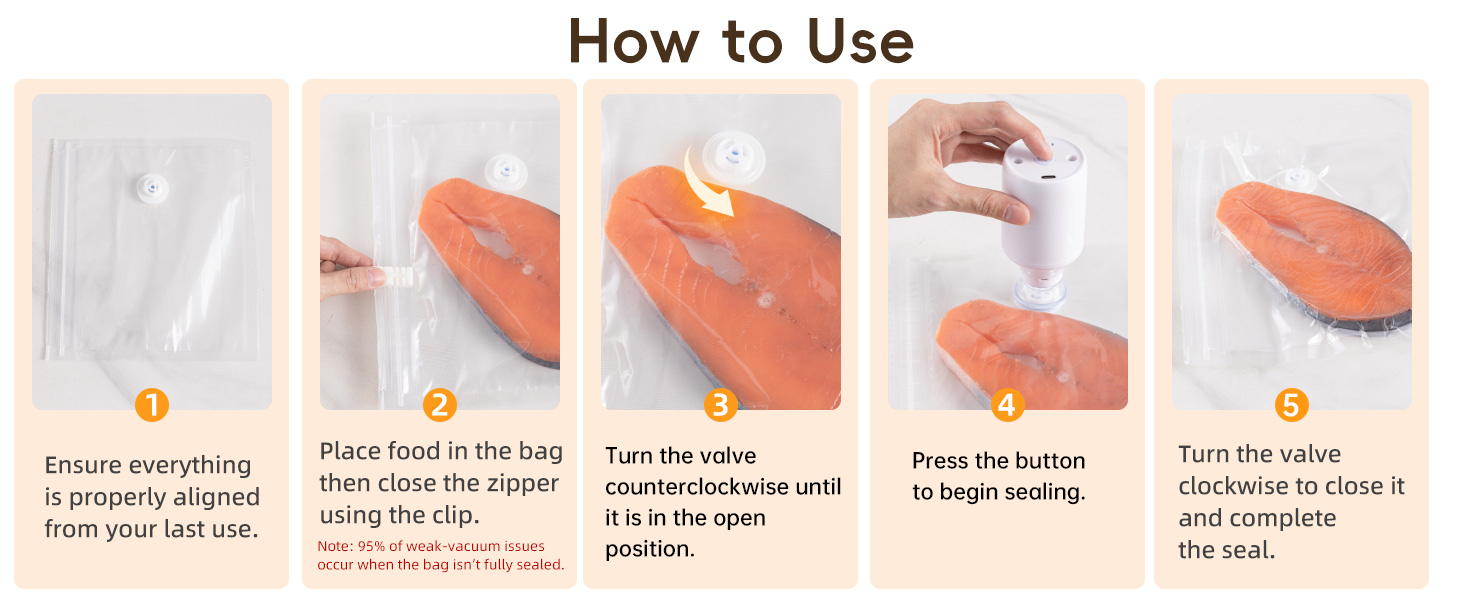 How to Use

1

Ensure everything is properly aligned from your last use.

2

Place food in the bag then close the zipper using the clip.

Note: 95% of weak-vacuum issues occur when the bag isn't fully sealed.

3

Turn the valve counterclockwise until it is in the open position.

4

Press the button to begin sealing.

5

Turn the valve clockwise to close it and complete the seal.